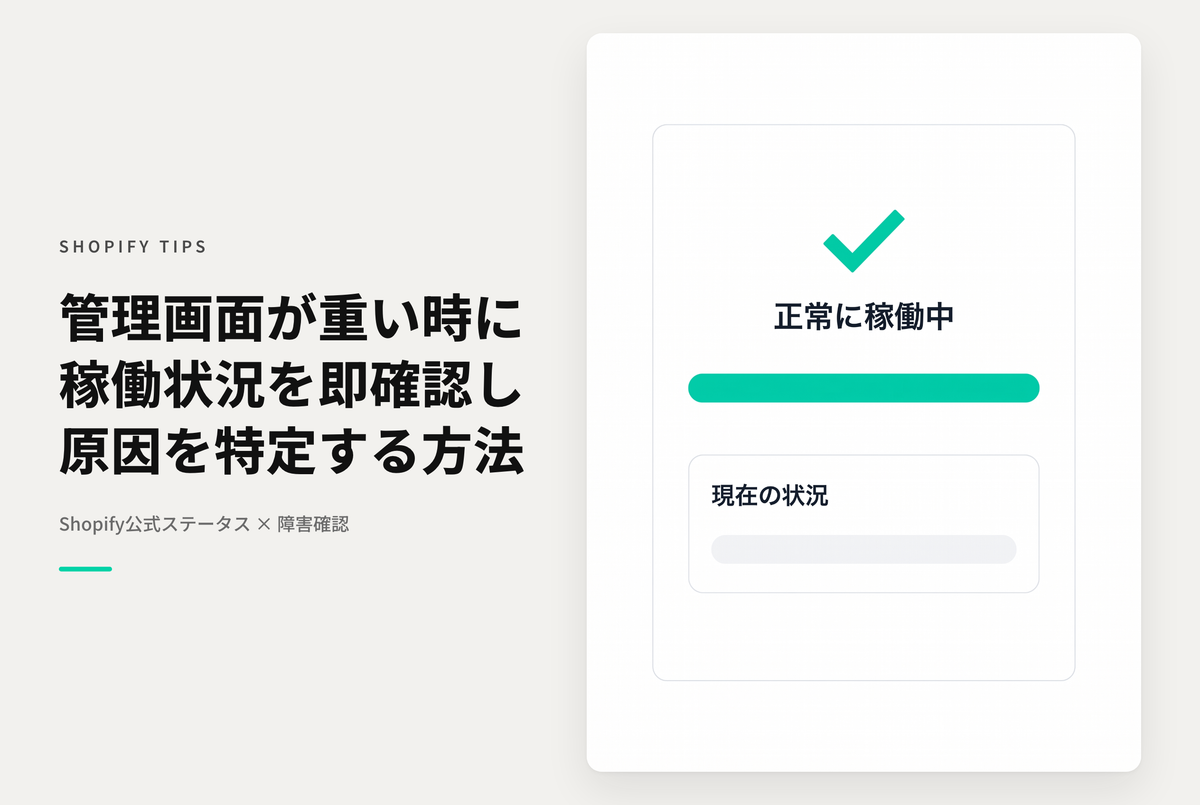 SHOPIFY TIPS

管理画面が重い時に稼働状況を即確認し原因を特定する方法

Shopify公式ステータス × 障害確認

正常に稼働中

現在の状況